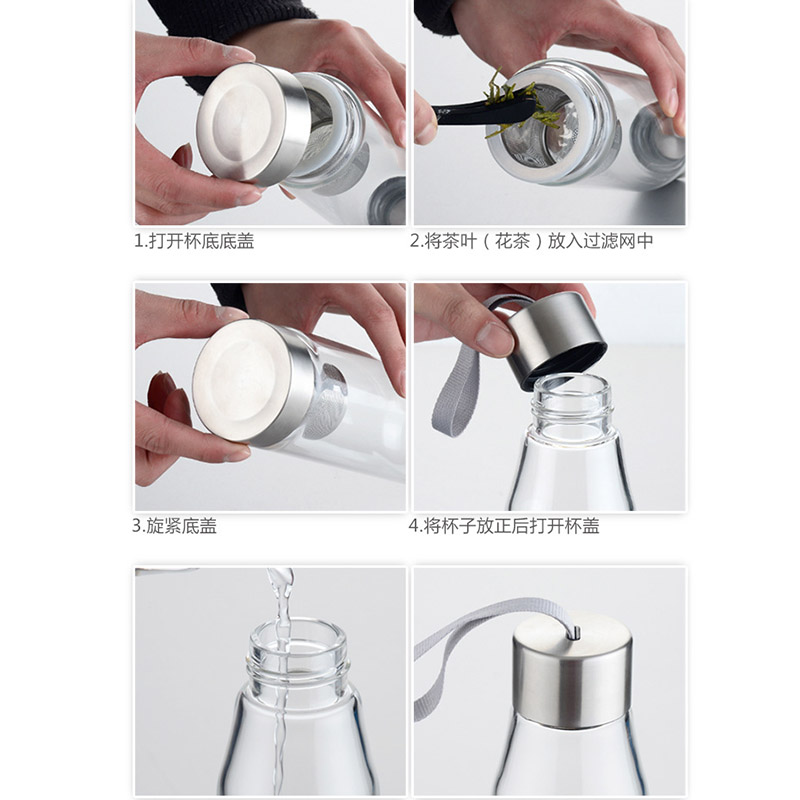 1.打开杯底底盖

2.将茶叶（花茶）放入过滤网中

3.旋紧底盖

4.将杯子放正后打开杯盖