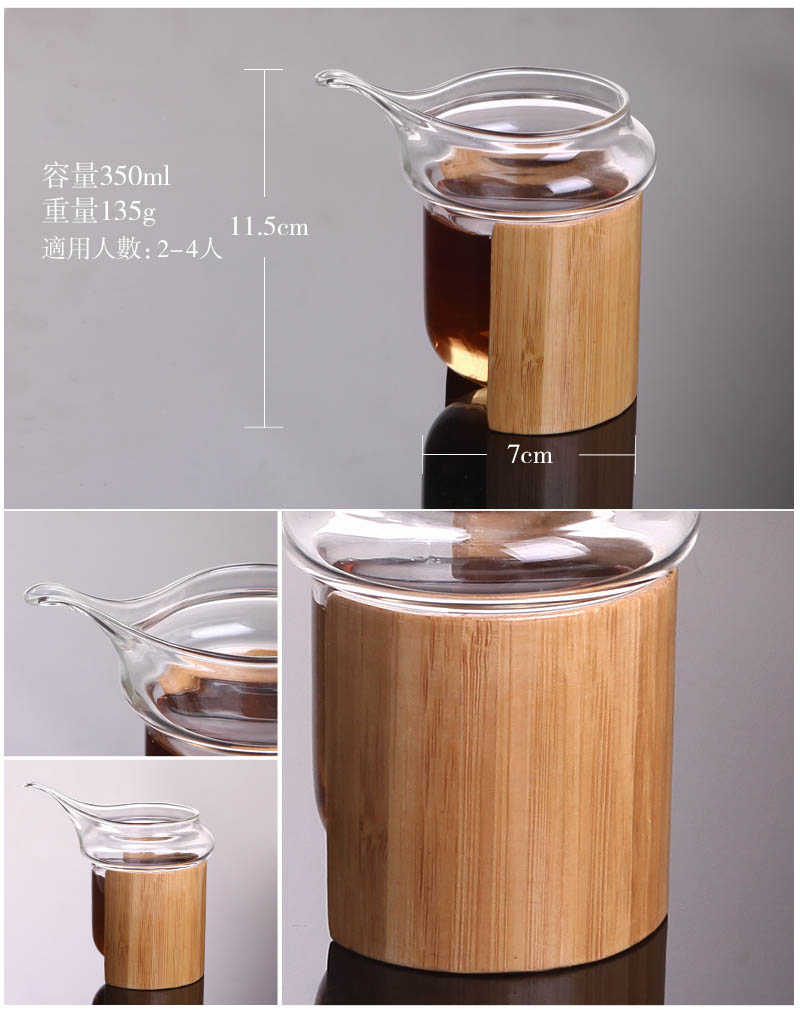 容量350ml
重量135g
適用人數：2-4人

11.5cm

7cm