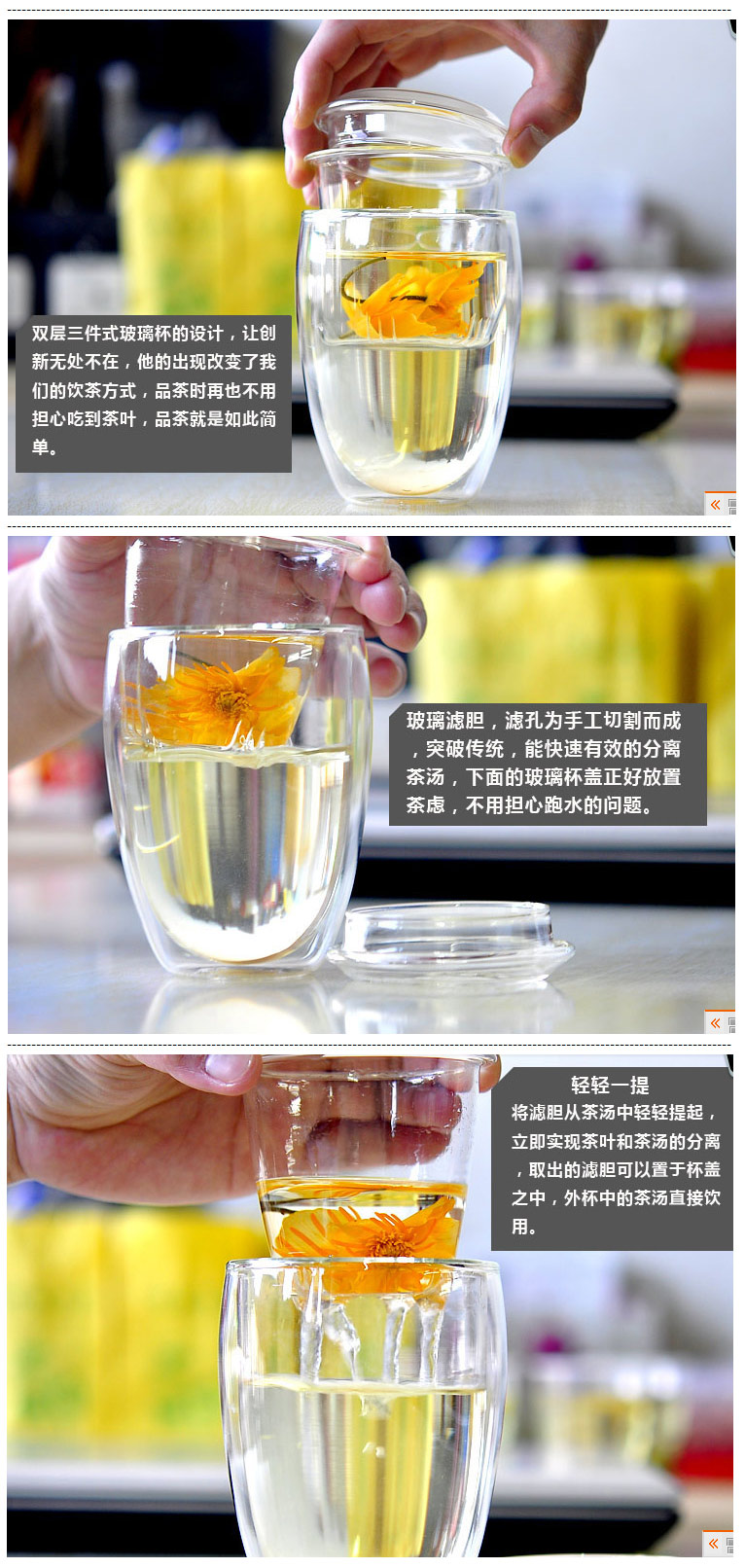 双层三件式玻璃杯的设计，让创新无处不在，他的出现改变了我们的饮茶方式，品茶时再也不用担心吃到茶叶，品茶就是如此简单。

玻璃滤胆，滤孔为手工切割而成，突破传统，能快速有效的分离茶汤，下面的玻璃杯盖正好放置茶虑，不用担心跑水的问题。

轻轻一提
将滤胆从茶汤中轻轻提起，立即实现茶叶和茶汤的分离，取出的滤胆可以置于杯盖之中，外杯中的茶汤直接饮用。